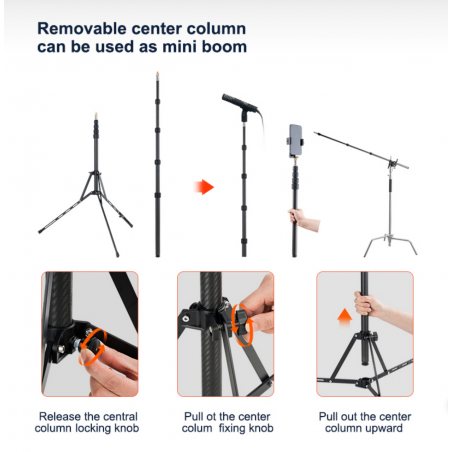 Removable center column can be used as mini boom

Release the central column locking knob

Pull ot the center colum fixing knob

Pull out the center column upward